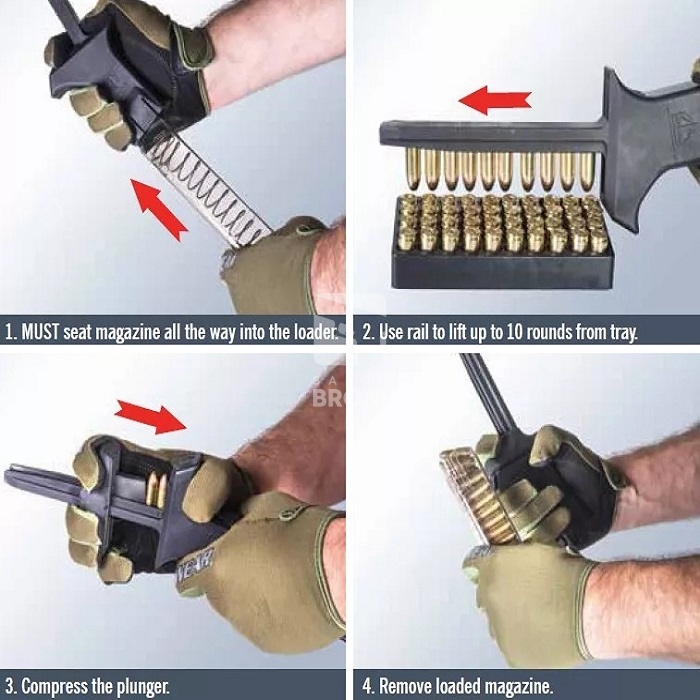 1. MUST seat magazine all the way into the loader.

2. Use rail to lift up to 10 rounds from tray.

3. Compress the plunger.

4. Remove loaded magazine.